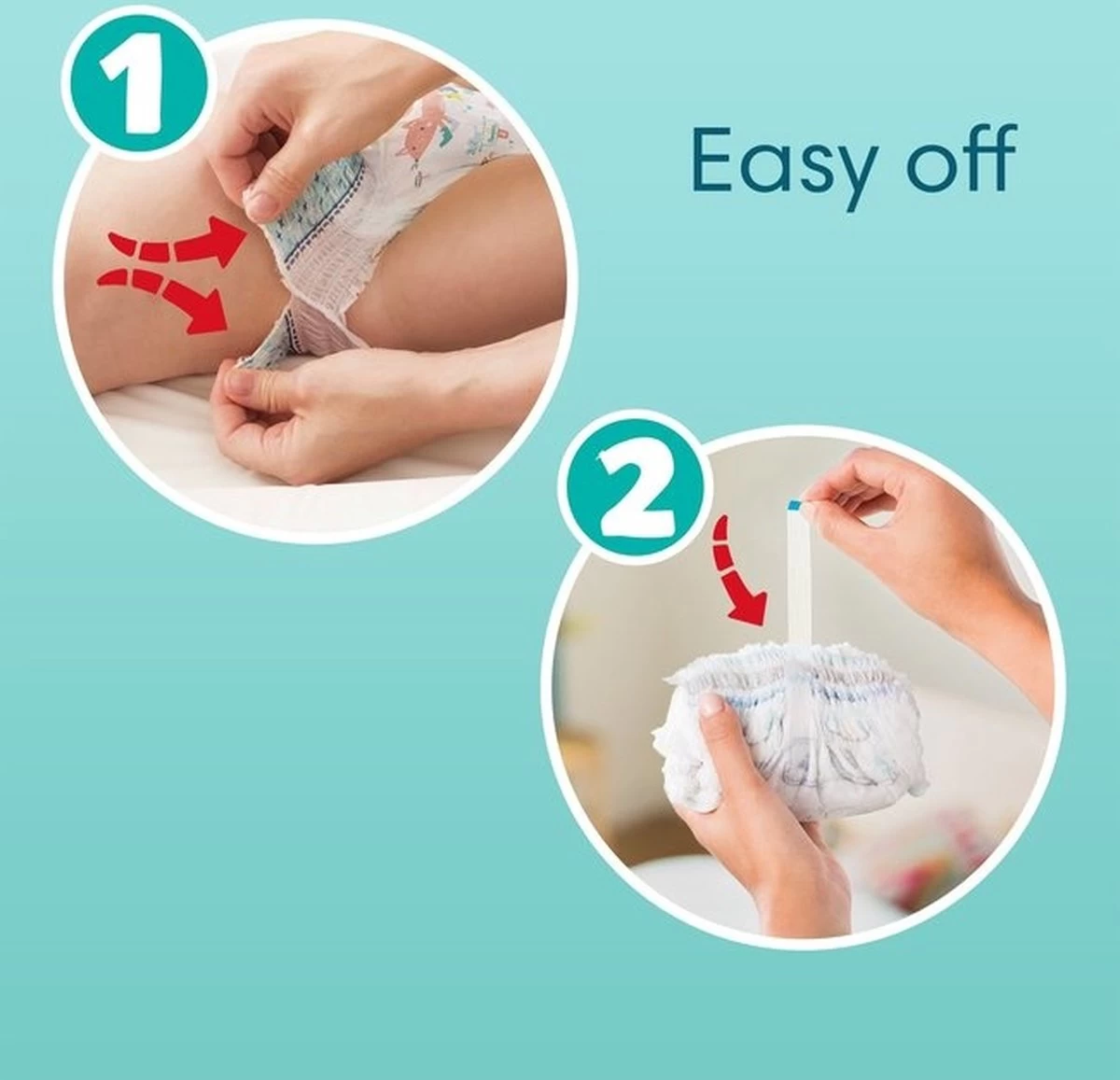 1

Easy off

2